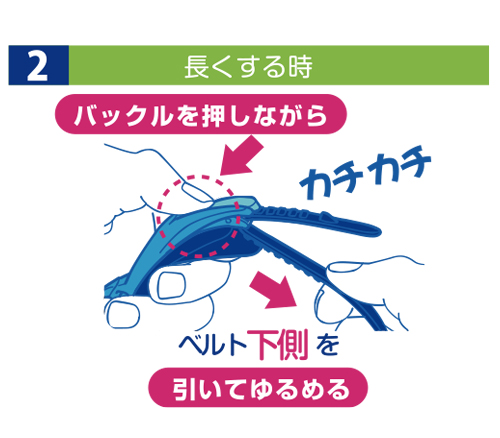 2 長くする時

バックルを押しながら

カチカチ

ベルト下側を

引いてゆるめる